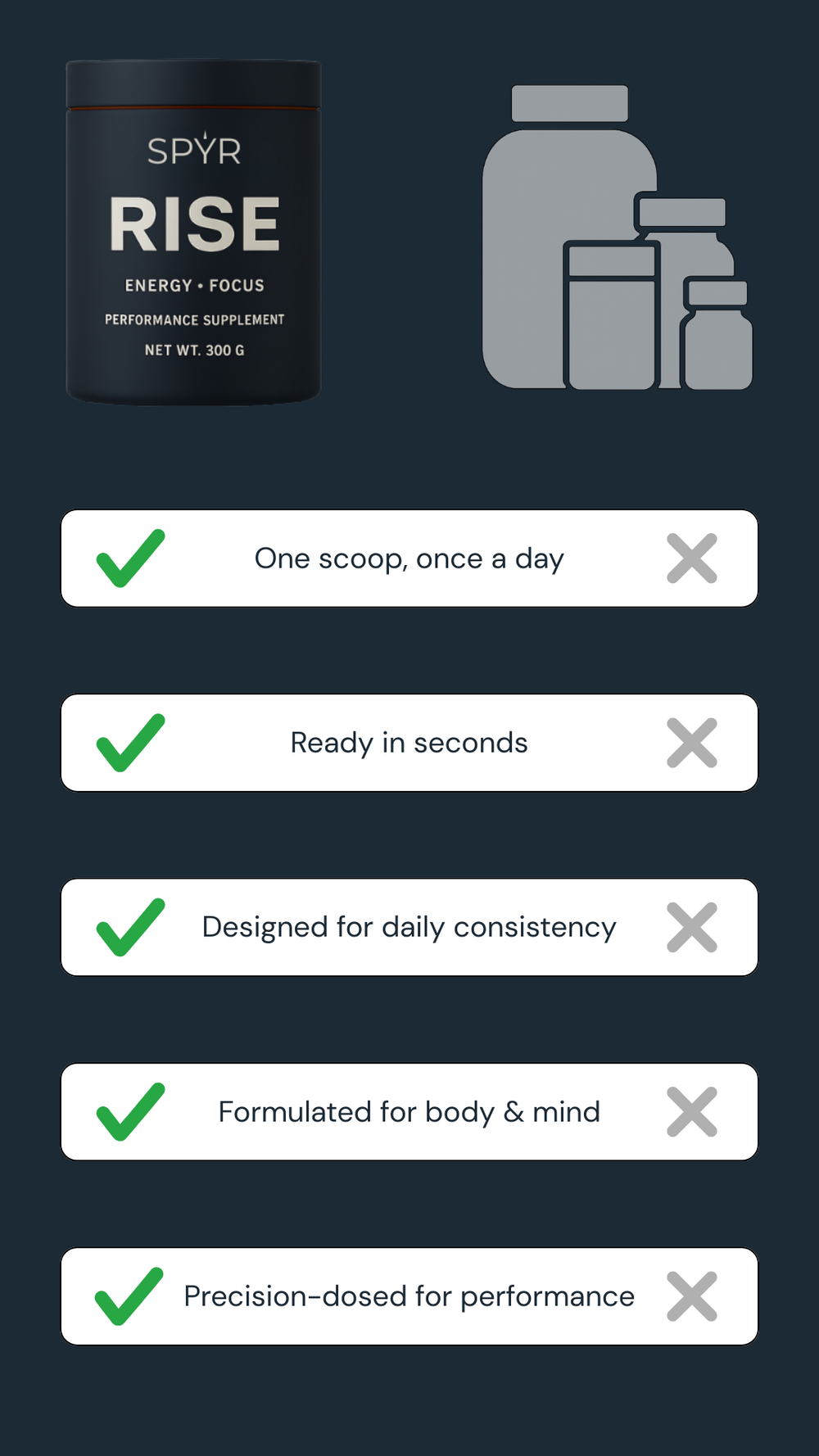 SPYR
RISE
ENERGY • FOCUS
PERFORMANCE SUPPLEMENT
NET WT. 300 G

One scoop, once a day

Ready in seconds

Designed for daily consistency

Formulated for body & mind

Precision-dosed for performance