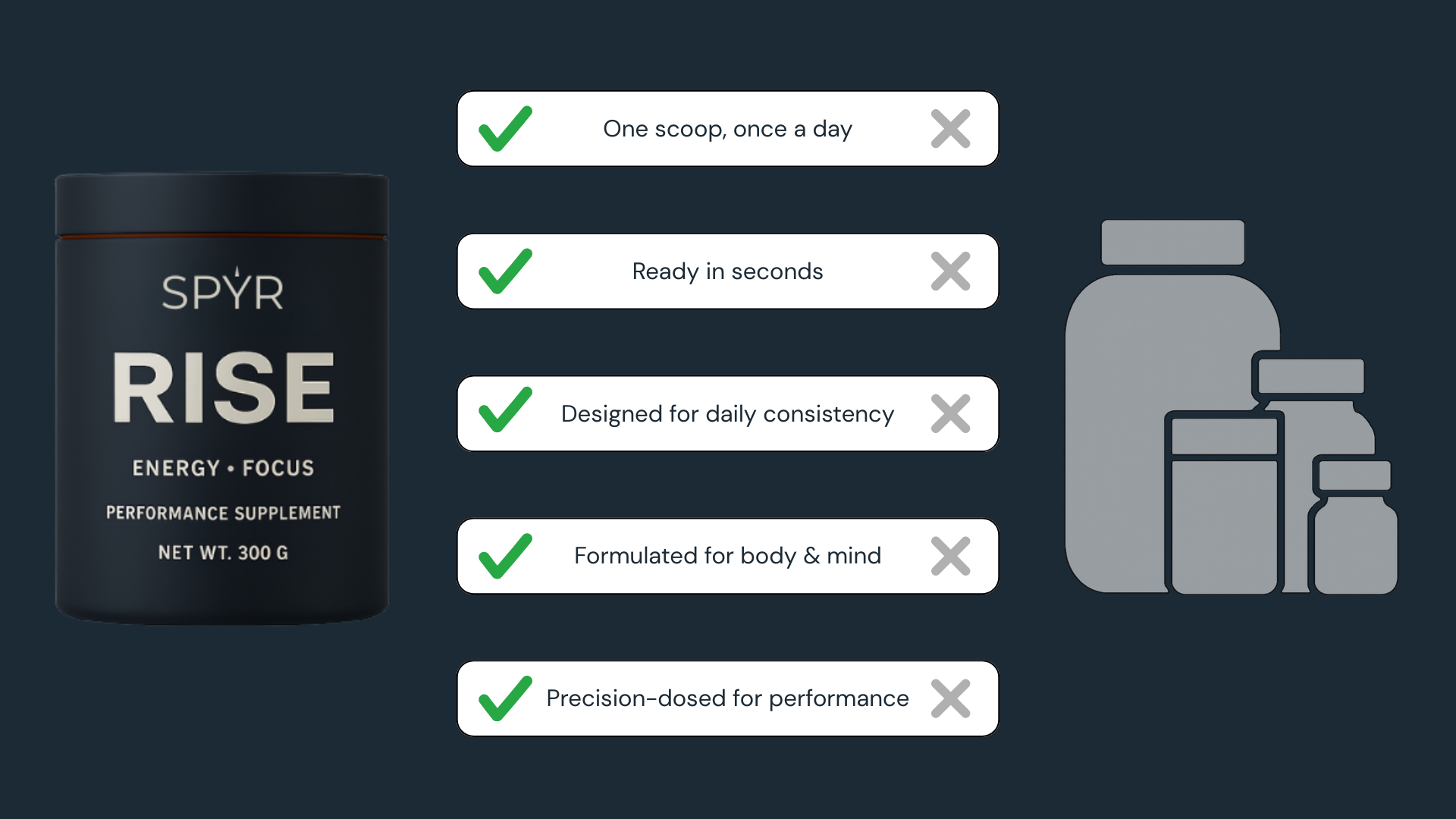 SPYR

RISE

ENERGY • FOCUS

PERFORMANCE SUPPLEMENT

NET WT. 300 G

One scoop, once a day

Ready in seconds

Designed for daily consistency

Formulated for body & mind

Precision-dosed for performance